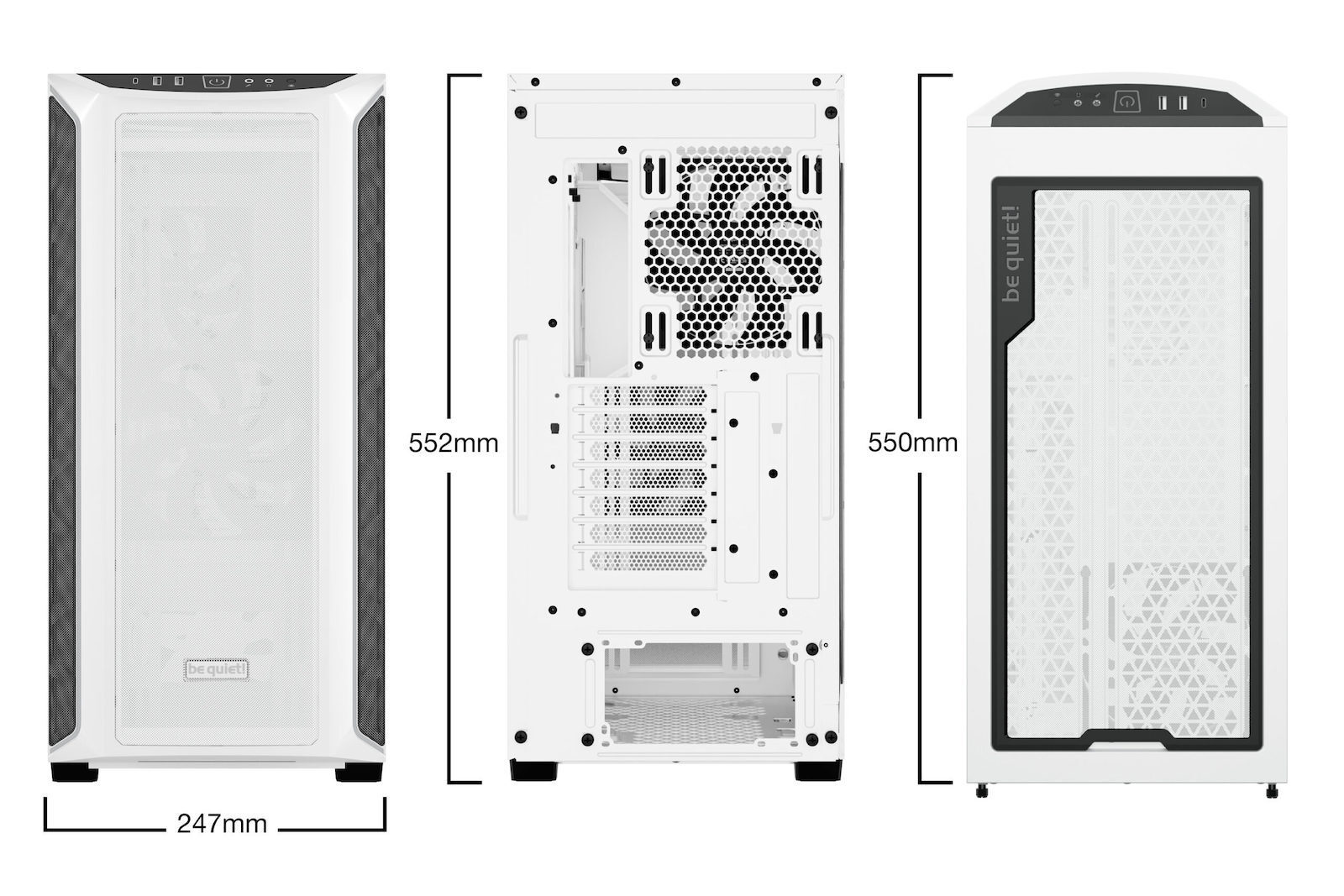 be quiet!

247mm

552mm

550mm

be quiet!